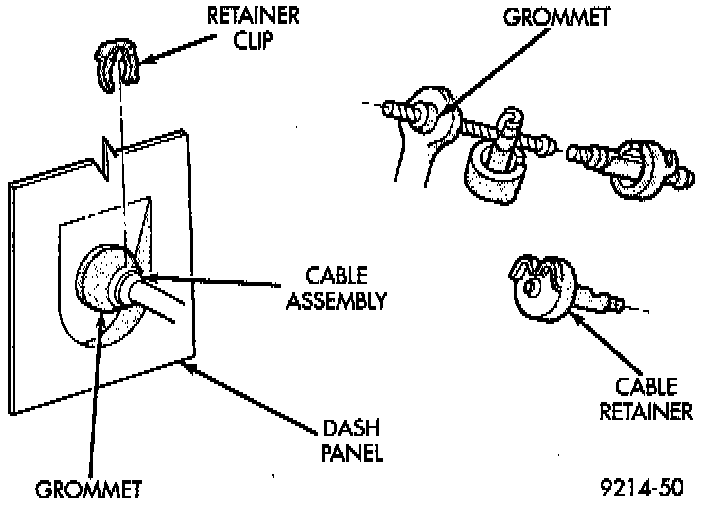 RETAINER CLIP

GROMMET

CABLE ASSEMBLY

CABLE RETAINER

DASH PANEL

GROMMET

9214-50