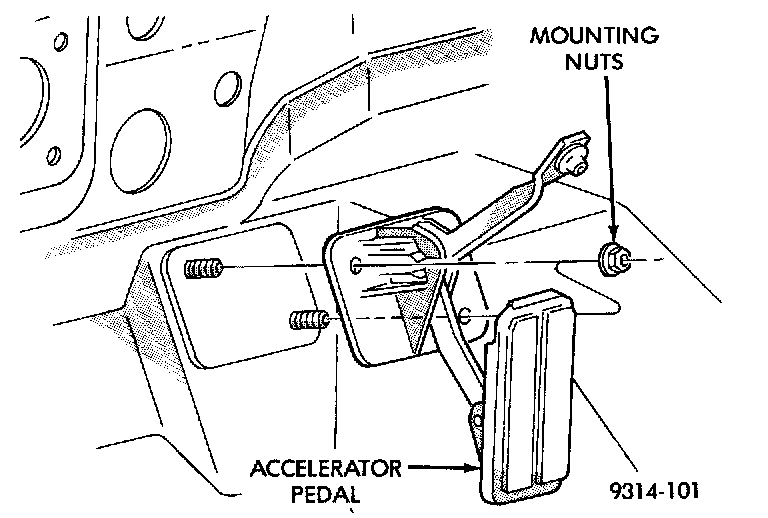 MOUNTING NUTS

ACCELERATOR PEDAL

9314-101