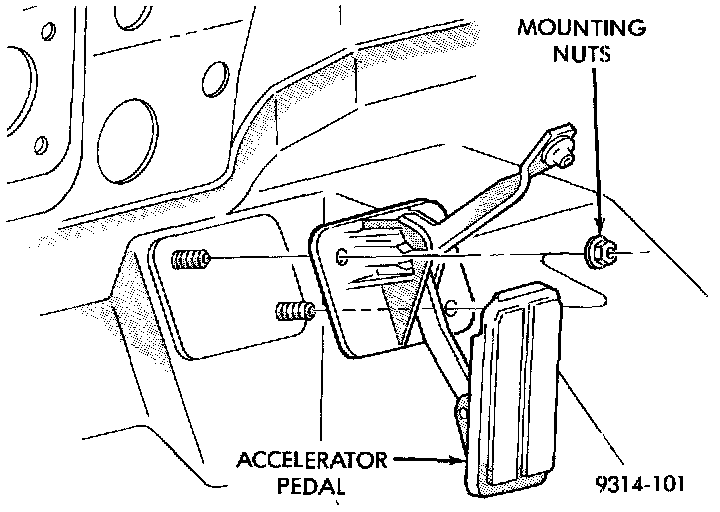 MOUNTING NUTS

ACCELERATOR PEDAL

9314-101