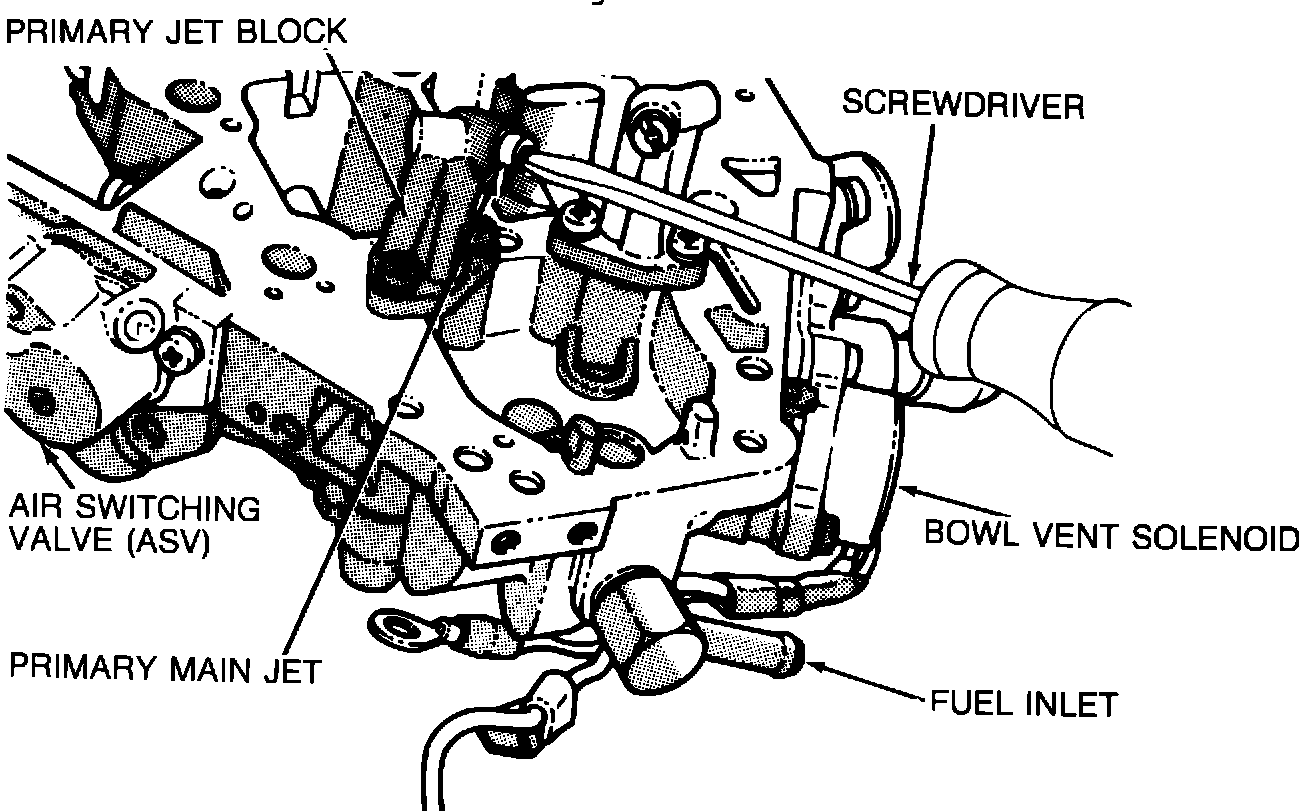 PRIMARY JET BLOCK

SCREWDRIVER

AIR SWITCHING VALVE (ASV)

BOWL VENT SOLENOID

PRIMARY MAIN JET

FUEL INLET