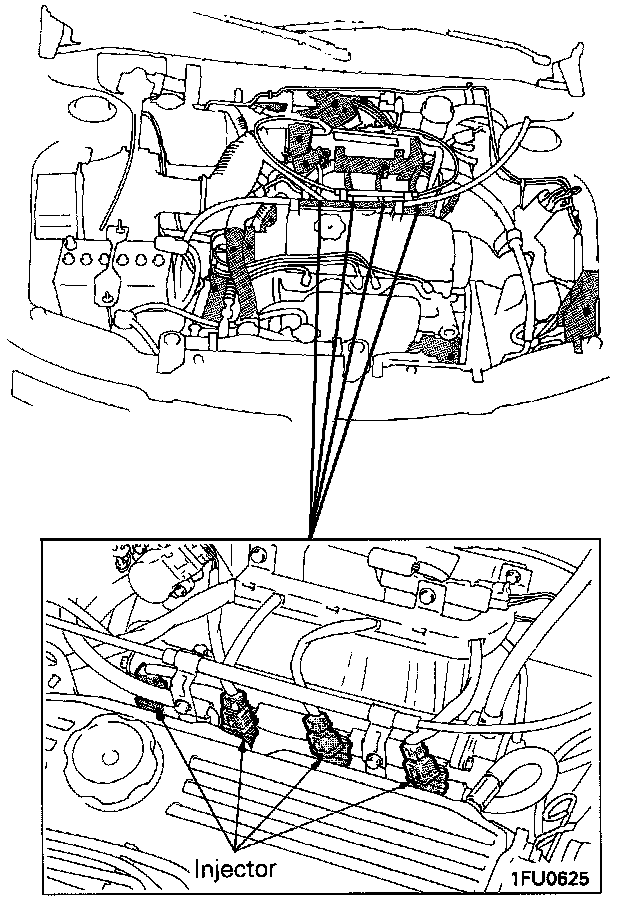 Injector

1FU0625