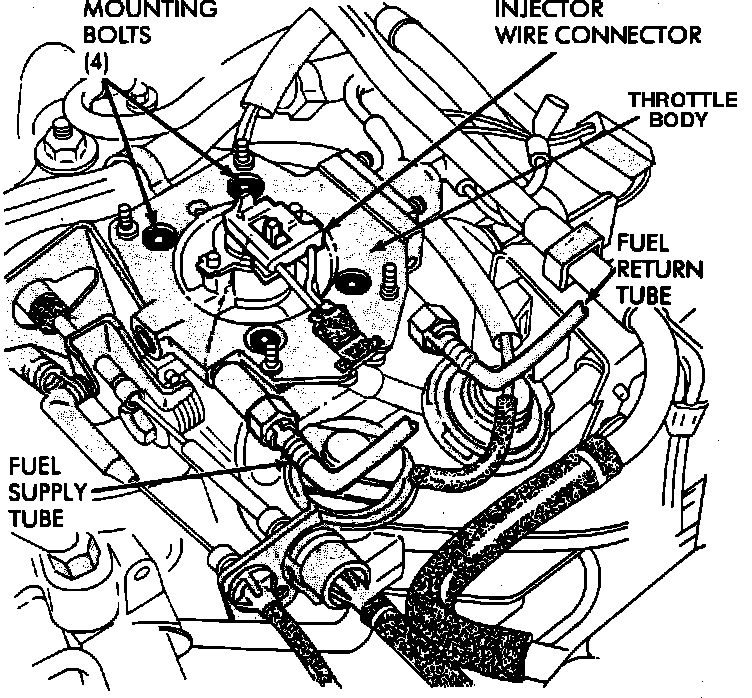 MOUNTING BOLTS (4)

INJECTOR WIRE CONNECTOR

THROTTLE BODY

FUEL RETURN TUBE

FUEL SUPPLY TUBE