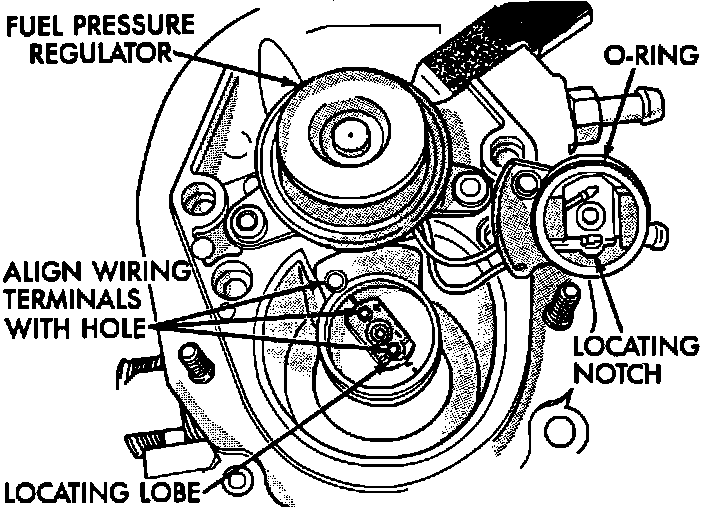 FUEL PRESSURE REGULATOR

O-RING

ALIGN WIRING TERMINALS WITH HOLE

LOCATING NOTCH

LOCATING LOBE