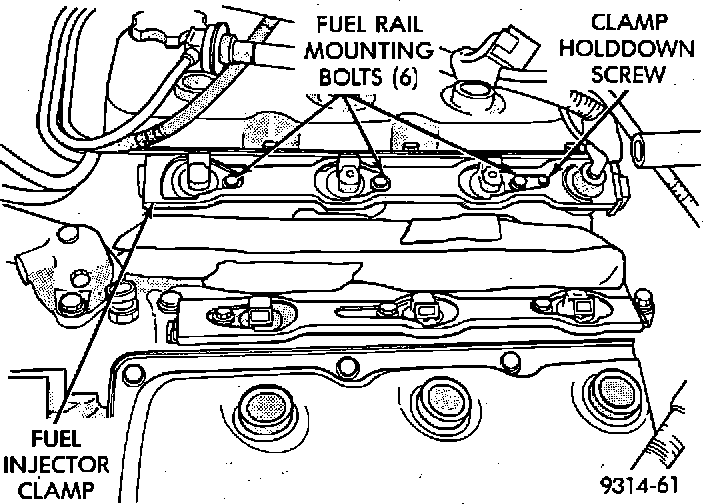 FUEL RAIL MOUNTING BOLTS (6)

CLAMP HOLDDOWN SCREW

FUEL INJECTOR CLAMP

9314-61