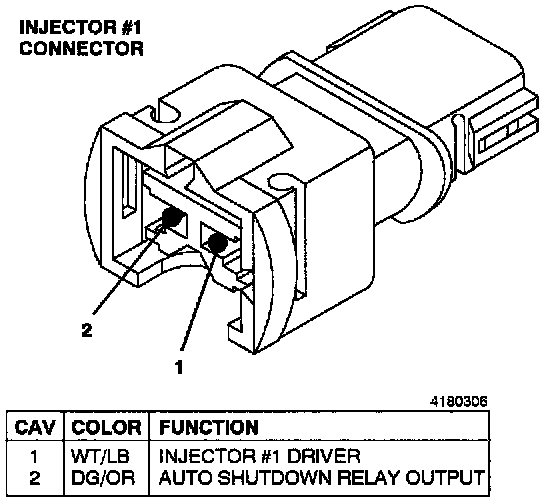 INJECTOR #1
CONNECTOR

2

1

4180306

| CAV | COLOR | FUNCTION |
|---|---|---|
| 1 | WT/LB | INJECTOR #1 DRIVER |
| 2 | DG/OR | AUTO SHUTDOWN RELAY OUTPUT |