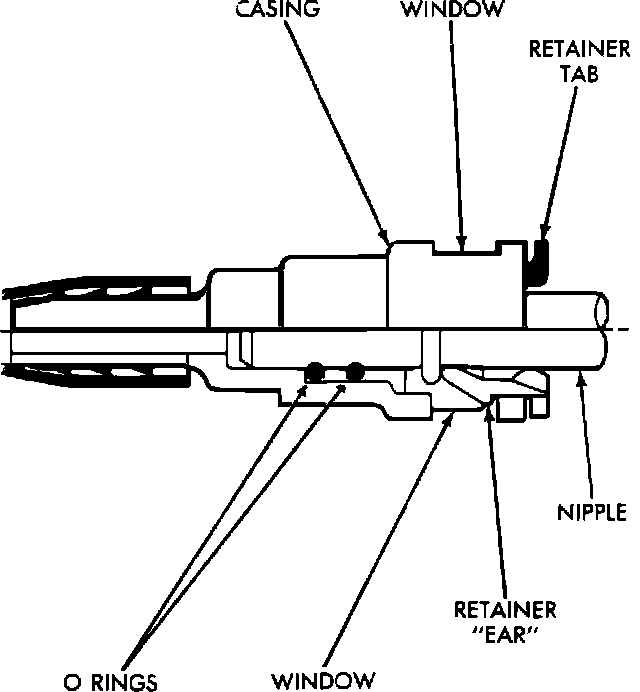 CASING
WINDOW
RETAINER TAB
NIPPLE
RETAINER "EAR"
O RINGS
WINDOW