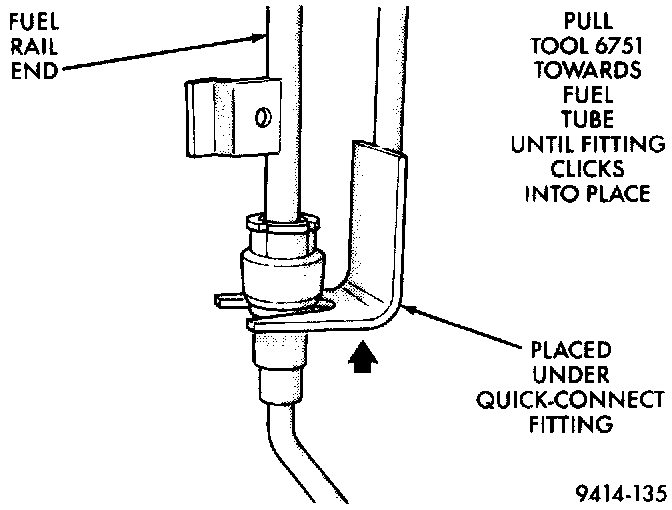 FUEL RAIL END

PULL TOOL 6751 TOWARDS FUEL TUBE UNTIL FITTING CLICKS INTO PLACE

PLACED UNDER QUICK-CONNECT FITTING

9414-135