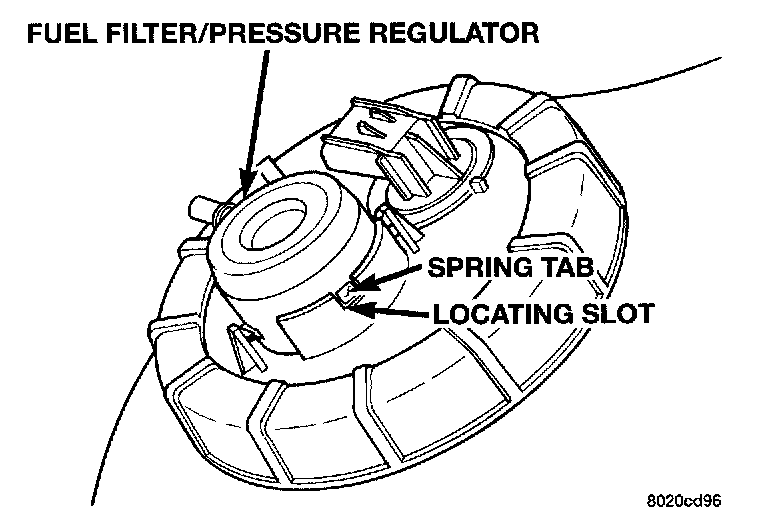 FUEL FILTER/PRESSURE REGULATOR

SPRING TAB

LOCATING SLOT

8020cd96