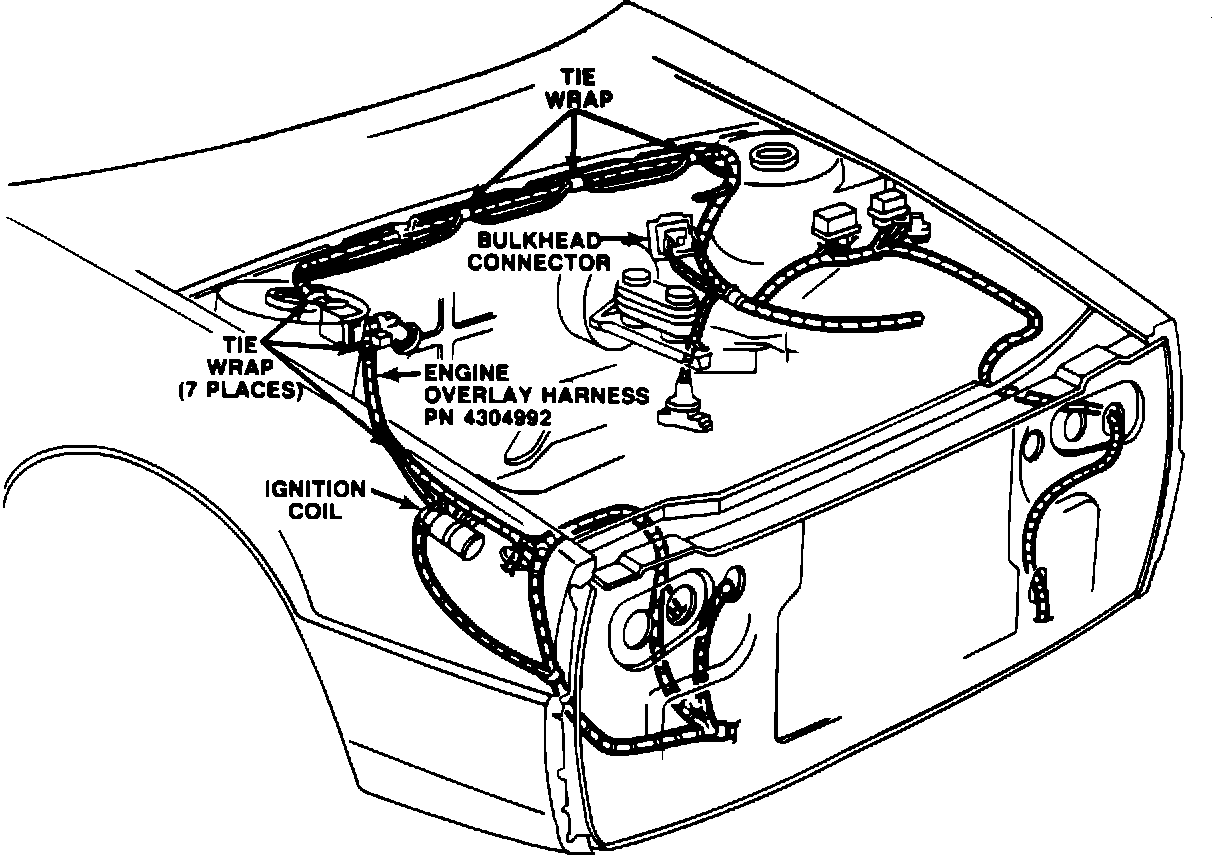 TIE WRAP

BULKHEAD CONNECTOR

TIE WRAP (7 PLACES)

ENGINE OVERLAY HARNESS PN 4304992

IGNITION COIL