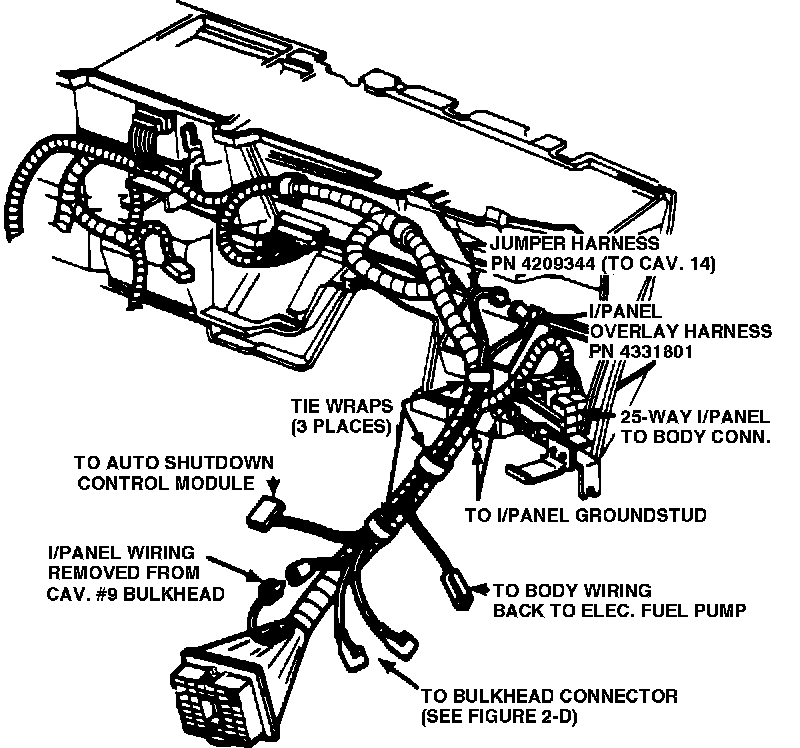 JUMPER HARNESS
PN 4209344 (TO CAV. 14)

I/PANEL
OVERLAY HARNESS
PN 4331801

TIE WRAPS
(3 PLACES)

25-WAY I/PANEL
TO BODY CONN.

TO AUTO SHUTDOWN
CONTROL MODULE

TO I/PANEL GROUNDSTUD

I/PANEL WIRING
REMOVED FROM
CAV. #9 BULKHEAD

TO BODY WIRING
BACK TO ELEC. FUEL PUMP

TO BULKHEAD CONNECTOR
(SEE FIGURE 2-D)