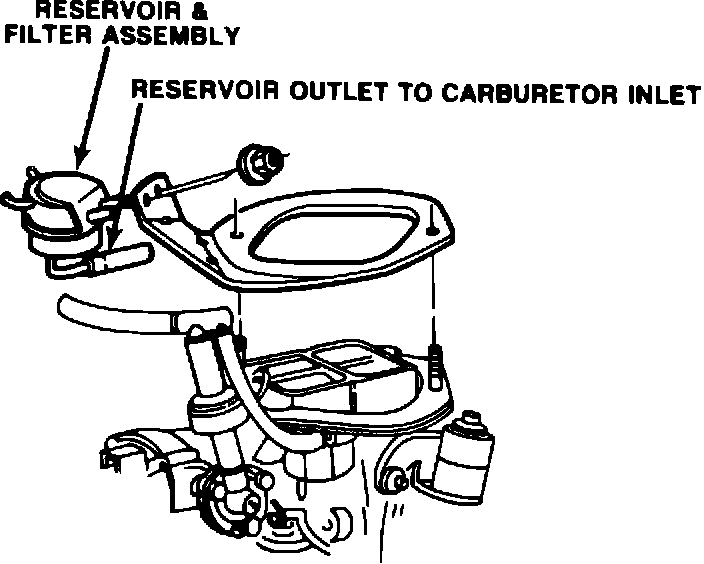 RESERVOIR &
FILTER ASSEMBLY

RESERVOIR OUTLET TO CARBURETOR INLET