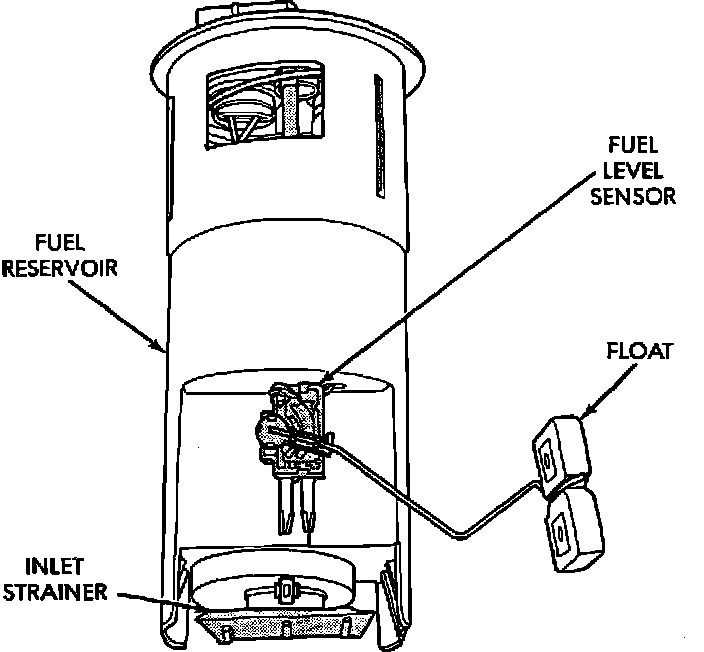 FUEL LEVEL SENSOR

FUEL RESERVOIR

FLOAT

INLET STRAINER