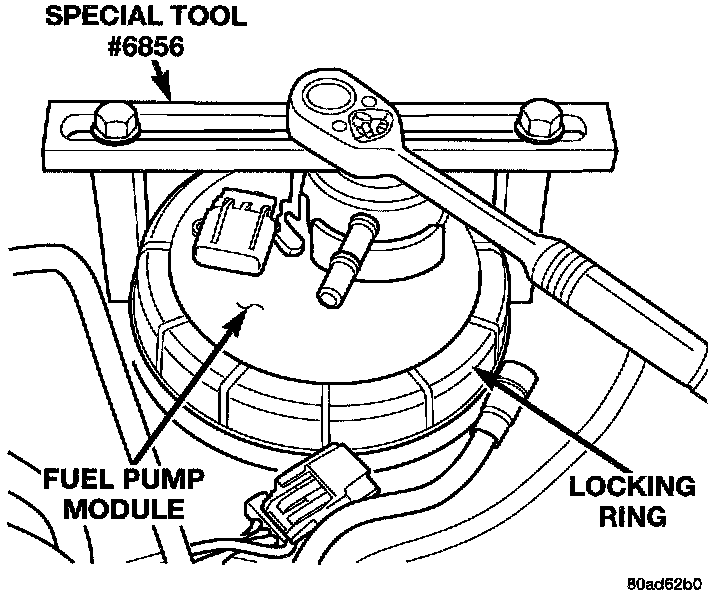 SPECIAL TOOL
#6856

FUEL PUMP
MODULE

LOCKING
RING

80ad62b0