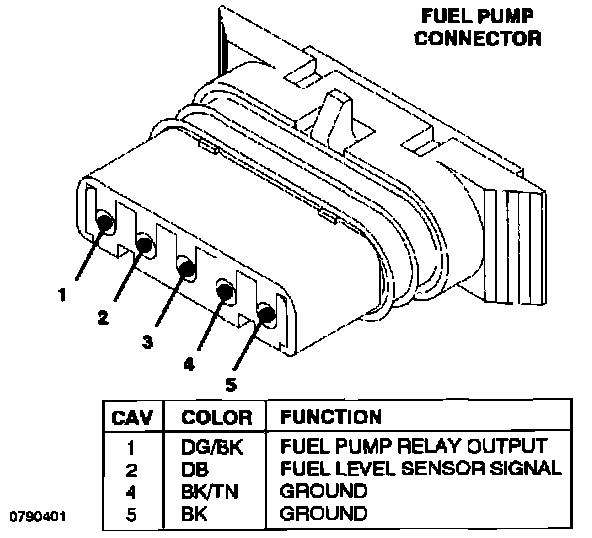 FUEL PUMP CONNECTOR

1
2
3
4
5

| CAV | COLOR | FUNCTION |
|---|---|---|
| 1 | DG/BK | FUEL PUMP RELAY OUTPUT |
| 2 | DB | FUEL LEVEL SENSOR SIGNAL |
| 4 | BK/TN | GROUND |
| 5 | BK | GROUND |

0790401