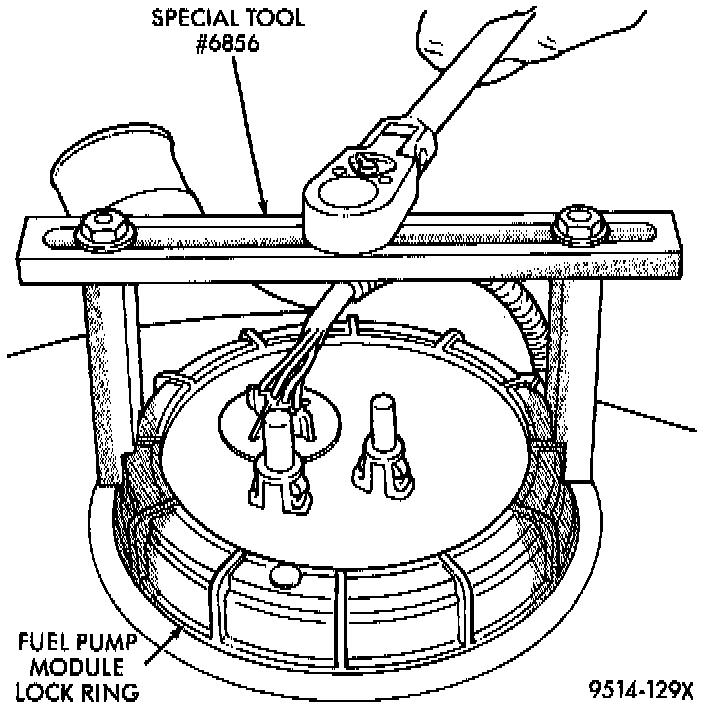 SPECIAL TOOL
#6856

FUEL PUMP
MODULE
LOCK RING

9514-129X