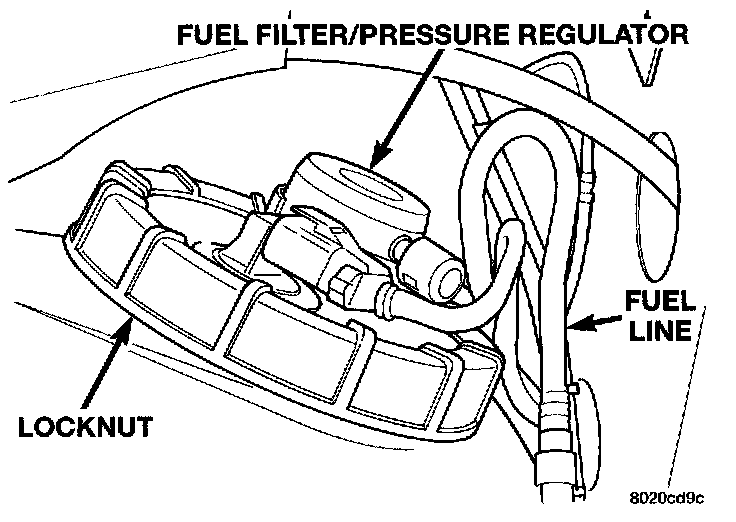 FUEL FILTER/PRESSURE REGULATOR

FUEL LINE

LOCKNUT

8020cd9c