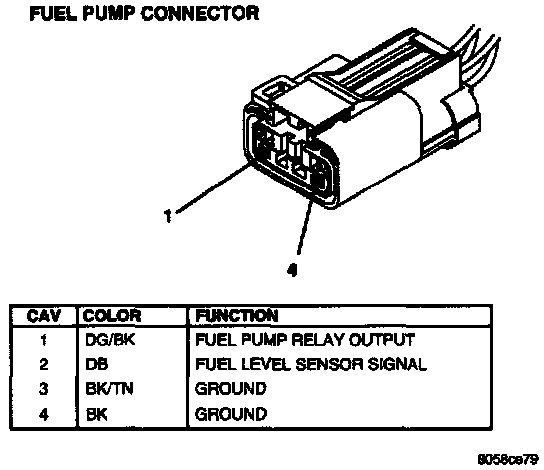 FUEL PUMP CONNECTOR

1

4

| CAV | COLOR | FUNCTION |
|---|---|---|
| 1 | DG/BK | FUEL PUMP RELAY OUTPUT |
| 2 | DB | FUEL LEVEL SENSOR SIGNAL |
| 3 | BK/TN | GROUND |
| 4 | BK | GROUND |

8058ce79