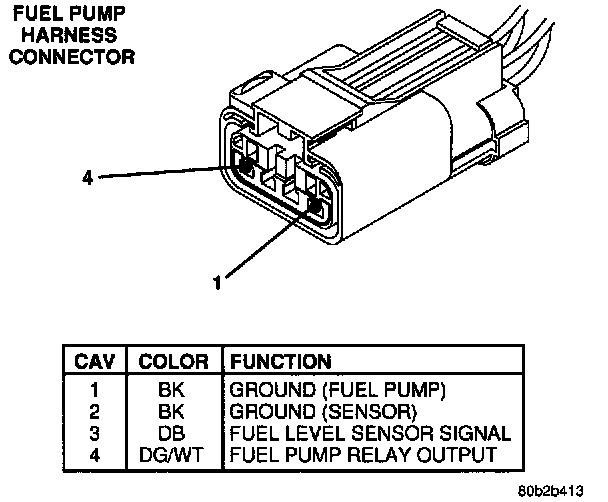 FUEL PUMP HARNESS CONNECTOR

4

1

| CAV | COLOR | FUNCTION |
|---|---|---|
| 1 | BK | GROUND (FUEL PUMP) |
| 2 | BK | GROUND (SENSOR) |
| 3 | DB | FUEL LEVEL SENSOR SIGNAL |
| 4 | DG/WT | FUEL PUMP RELAY OUTPUT |

80b2b413