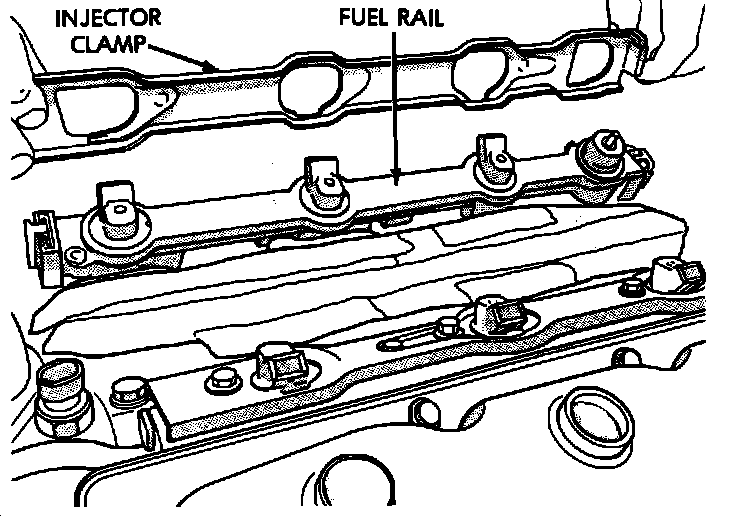 INJECTOR CLAMP

FUEL RAIL