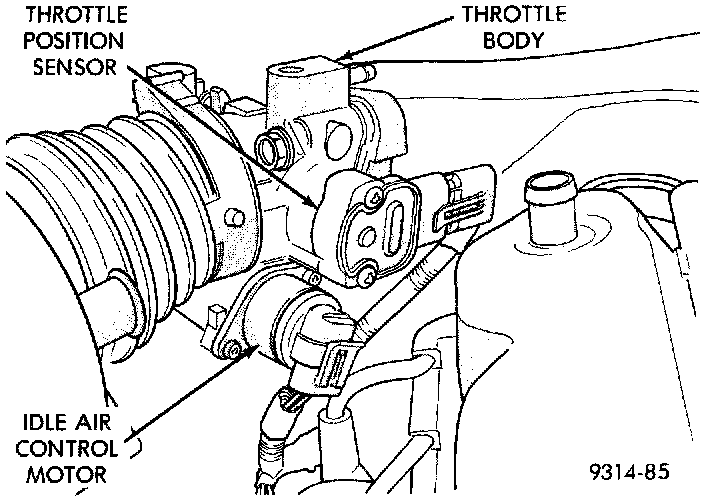 THROTTLE POSITION SENSOR

THROTTLE BODY

IDLE AIR CONTROL MOTOR

9314-85