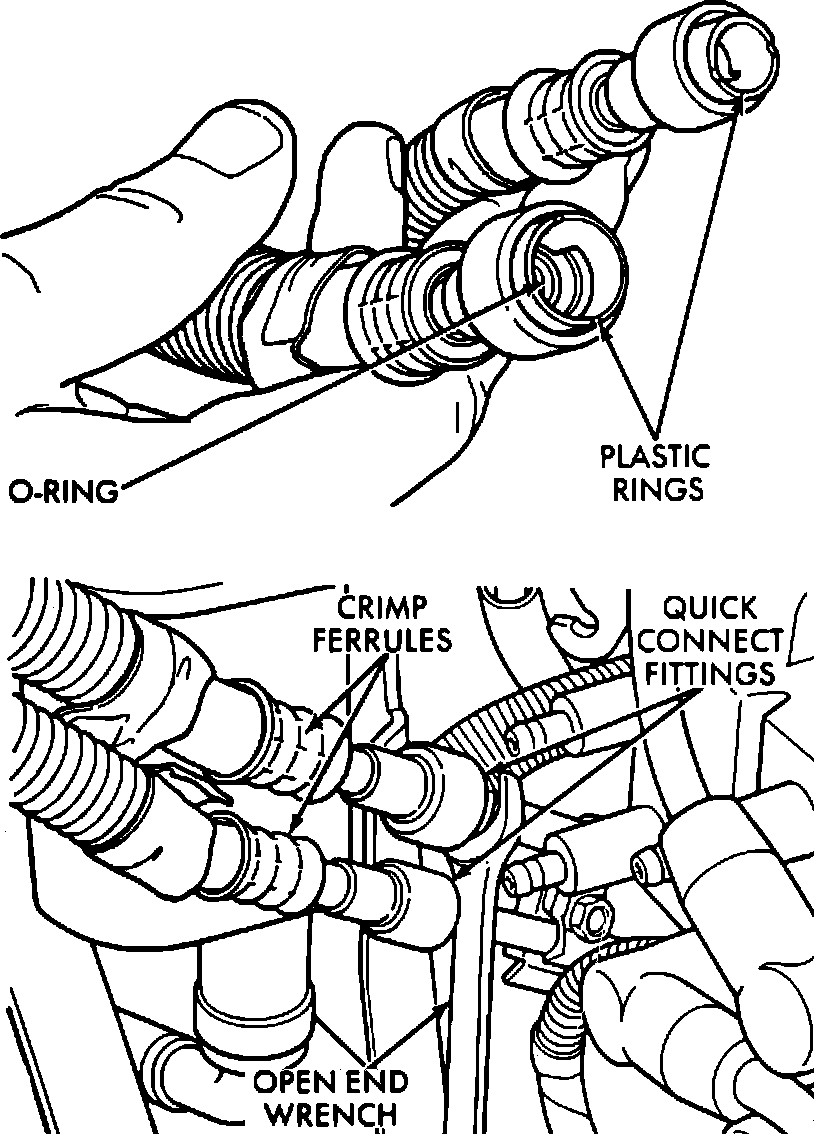 O-RING

PLASTIC RINGS

CRIMP FERRULES

QUICK CONNECT FITTINGS

OPEN END WRENCH