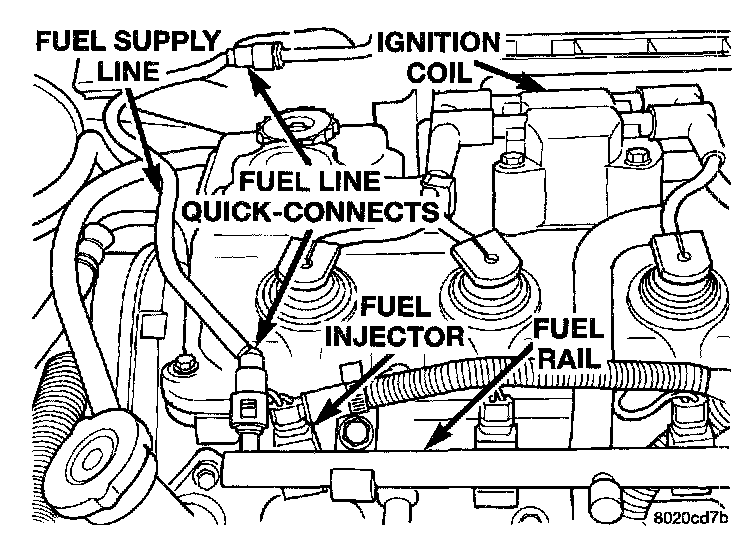 FUEL SUPPLY LINE

IGNITION COIL

FUEL LINE QUICK-CONNECTS

FUEL INJECTOR

FUEL RAIL

8020cd7b