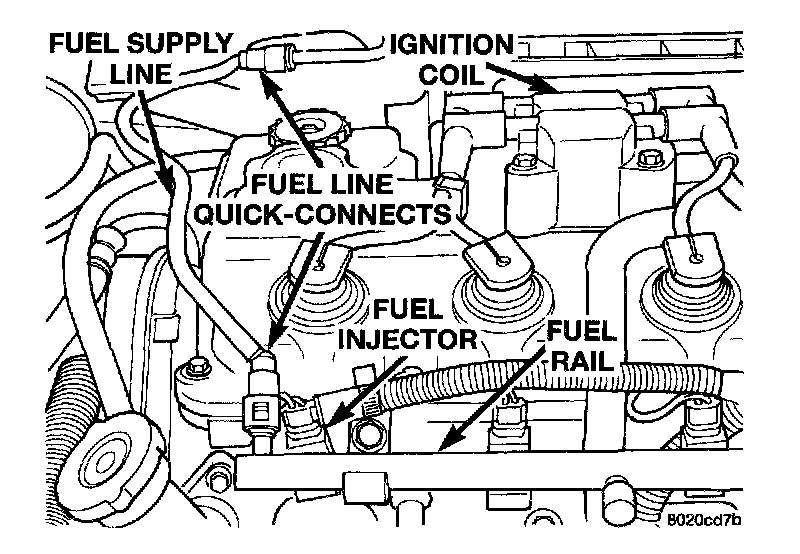 FUEL SUPPLY LINE

IGNITION COIL

FUEL LINE QUICK-CONNECTS

FUEL INJECTOR

FUEL RAIL

8020cd7b