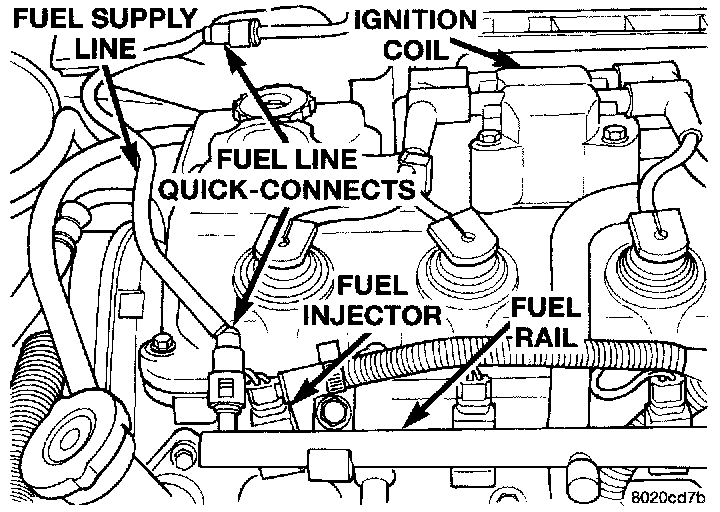 FUEL SUPPLY LINE

IGNITION COIL

FUEL LINE QUICK-CONNECTS

FUEL INJECTOR

FUEL RAIL

8020cd7b