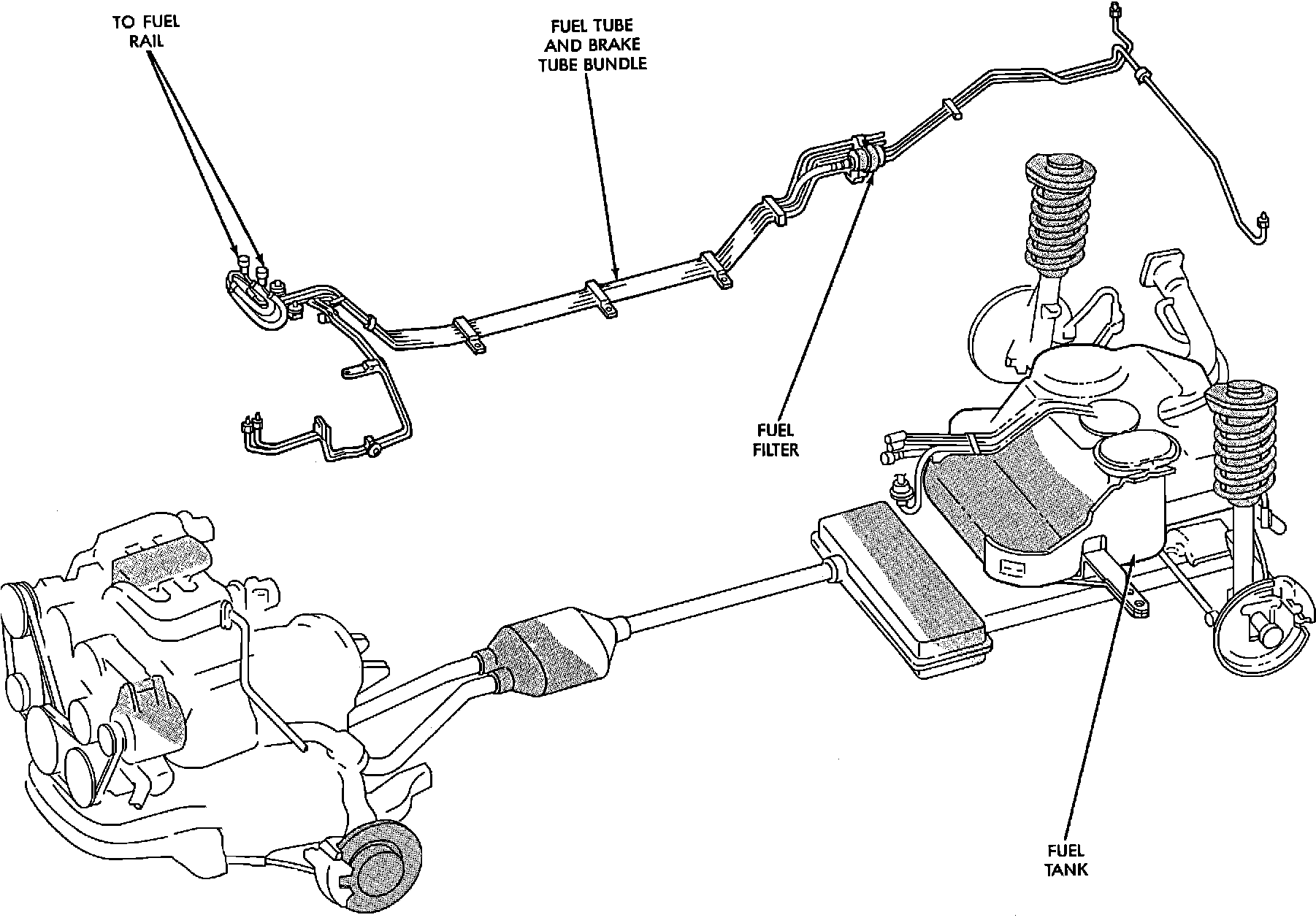 TO FUEL RAIL

FUEL TUBE AND BRAKE TUBE BUNDLE

FUEL FILTER

FUEL TANK