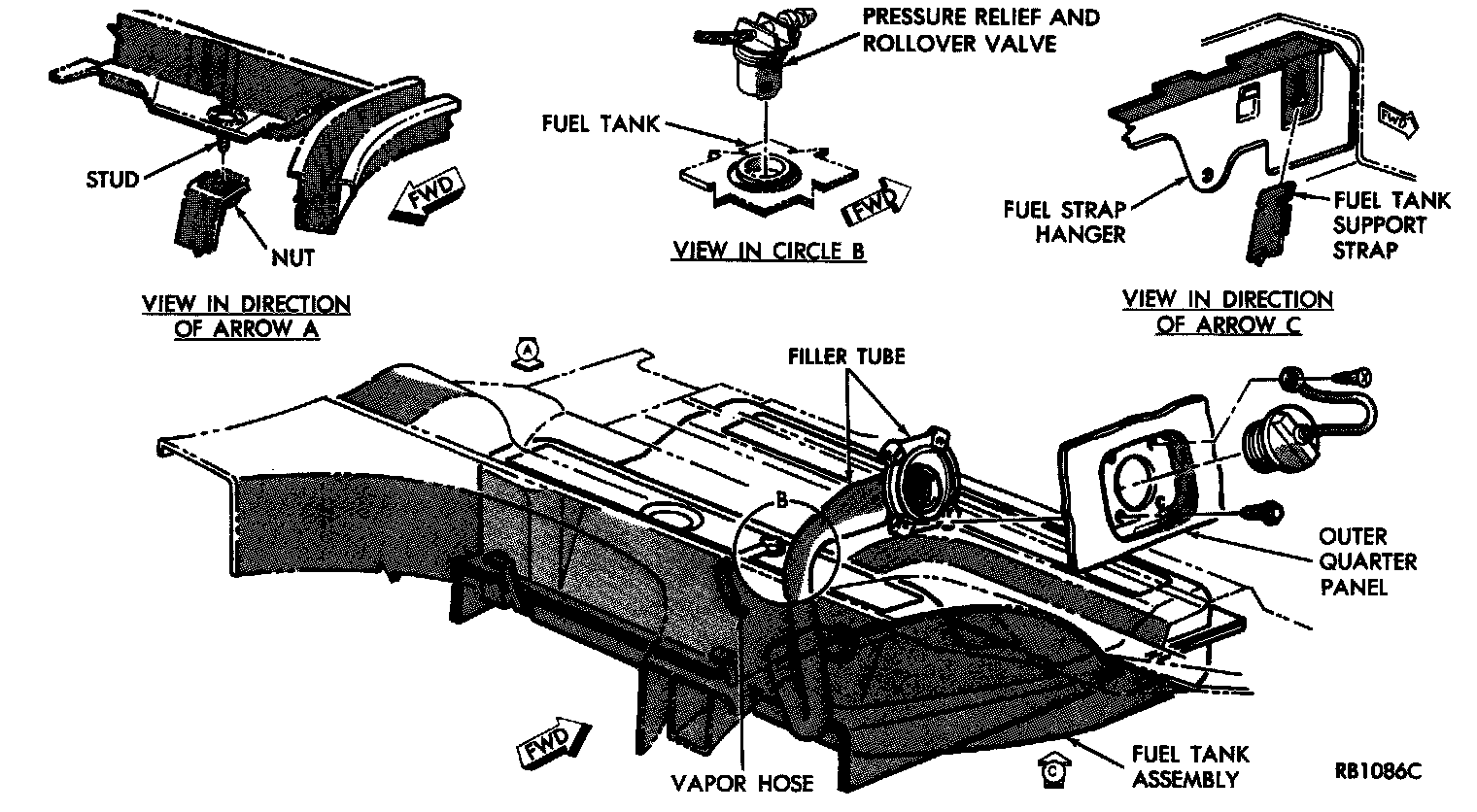 STUD

NUT

FWD

VIEW IN DIRECTION OF ARROW A

PRESSURE RELIEF AND ROLLOVER VALVE

FUEL TANK

FWD

VIEW IN CIRCLE B

FWD

FUEL STRAP HANGER

FUEL TANK SUPPORT STRAP

VIEW IN DIRECTION OF ARROW C

A

FILLER TUBE

B

OUTER QUARTER PANEL

FWD

VAPOR HOSE

C

FUEL TANK ASSEMBLY

RB1086C