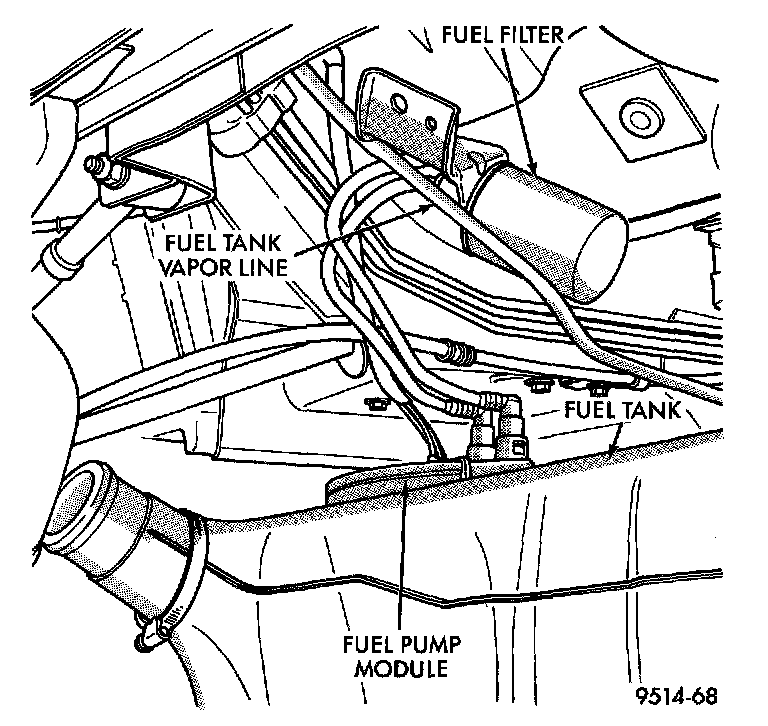 FUEL FILTER

FUEL TANK
VAPOR LINE

FUEL TANK

FUEL PUMP
MODULE

9514-68