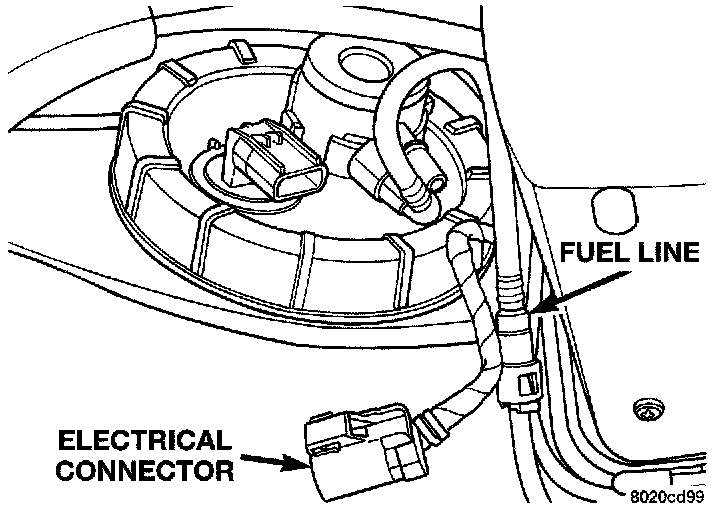 FUEL LINE

ELECTRICAL CONNECTOR

8020cd99