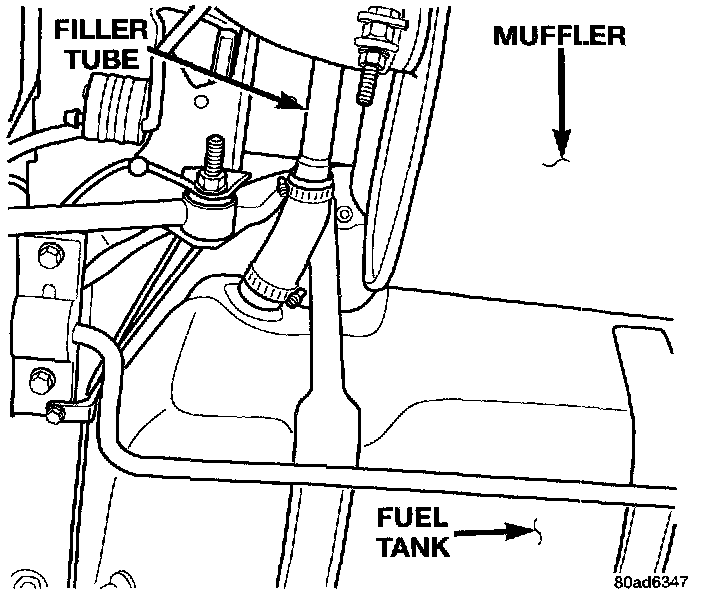 FILLER TUBE

MUFFLER

FUEL TANK

80ad6347