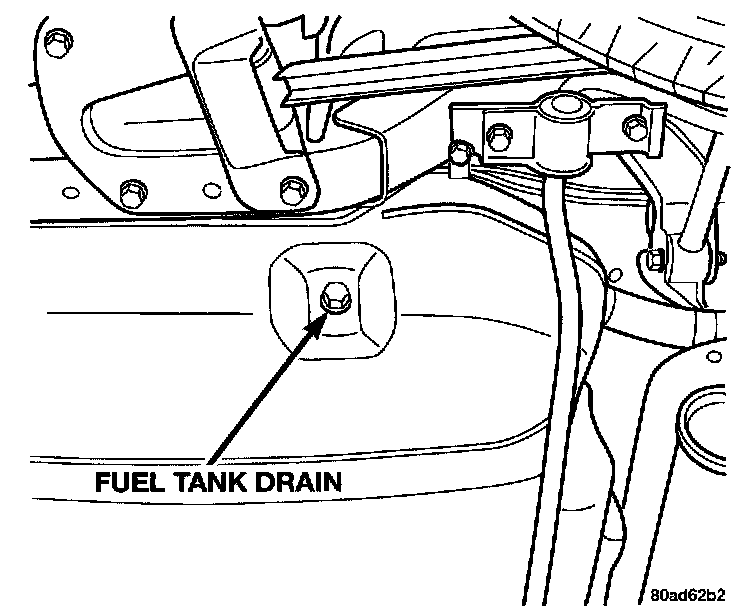 FUEL TANK DRAIN

80ad62b2