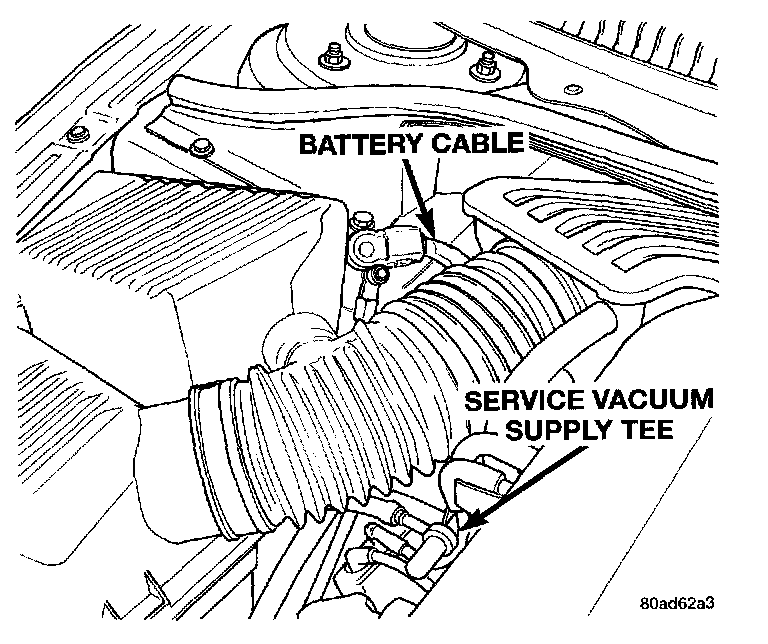 BATTERY CABLE

SERVICE VACUUM SUPPLY TEE

80ad62a3