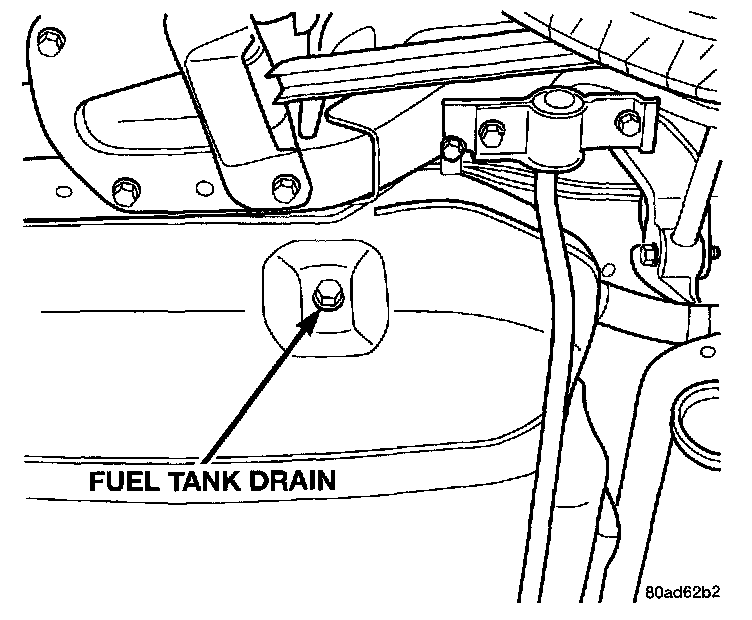 FUEL TANK DRAIN

80ad62b2