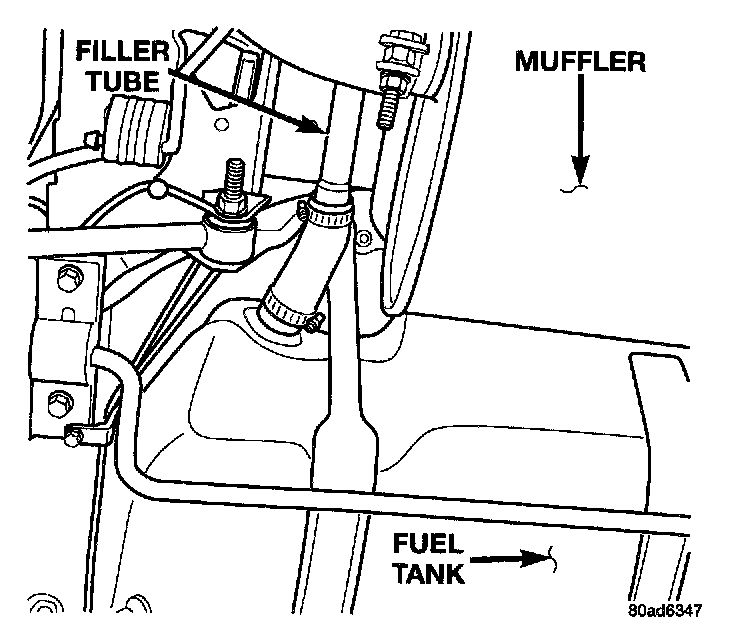 FILLER TUBE

MUFFLER

FUEL TANK

80ad6347