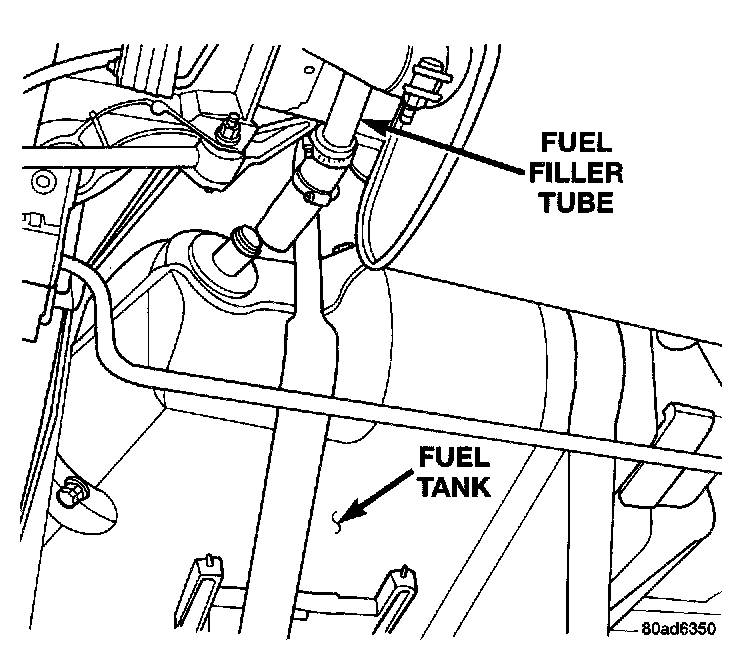 FUEL
FILLER
TUBE

FUEL
TANK

80ad6350