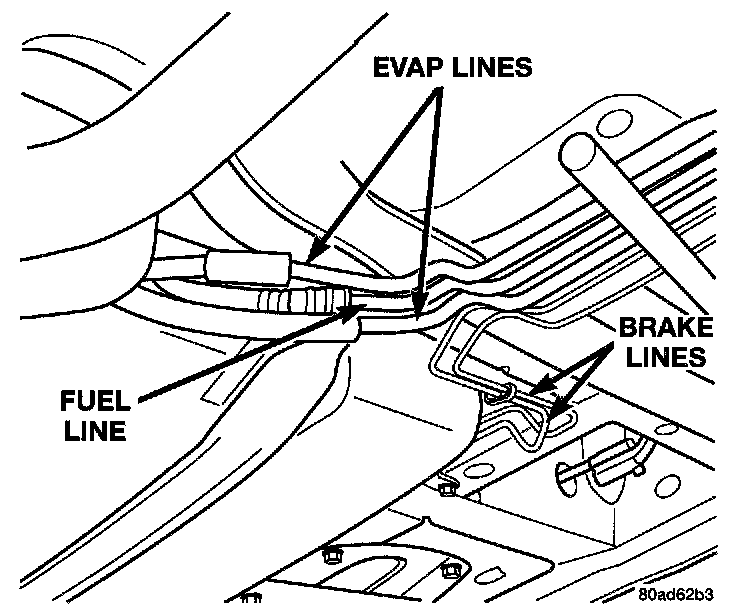 EVAP LINES

BRAKE LINES

FUEL LINE

80ad62b3