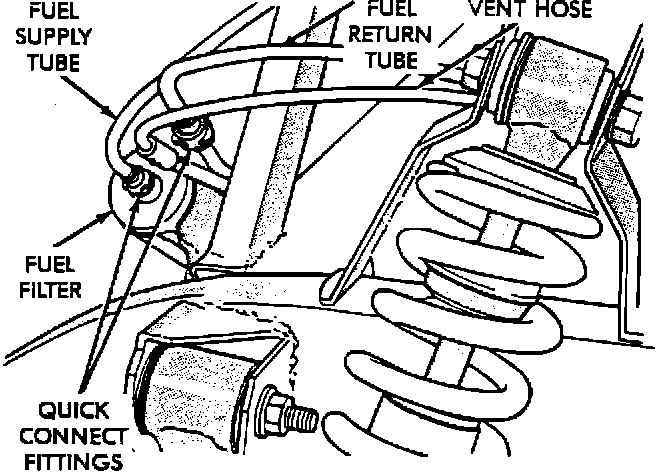 FUEL SUPPLY TUBE

FUEL RETURN TUBE

VENT HOSE

FUEL FILTER

QUICK CONNECT FITTINGS