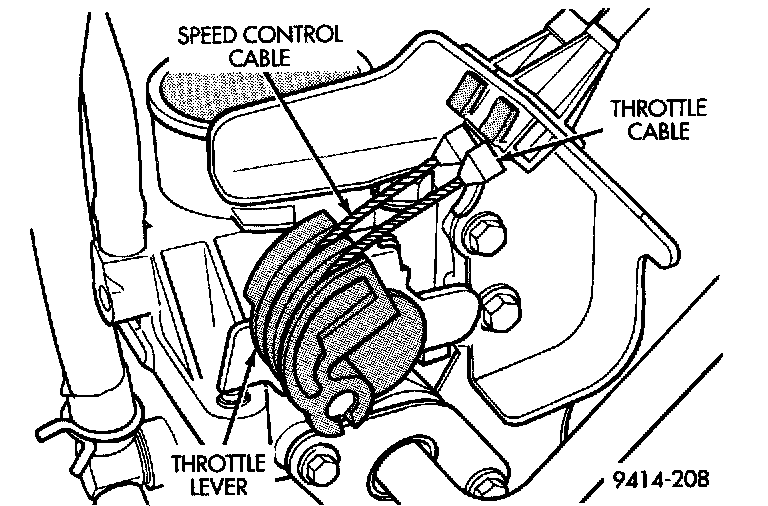 SPEED CONTROL CABLE

THROTTLE CABLE

THROTTLE LEVER

9414-208