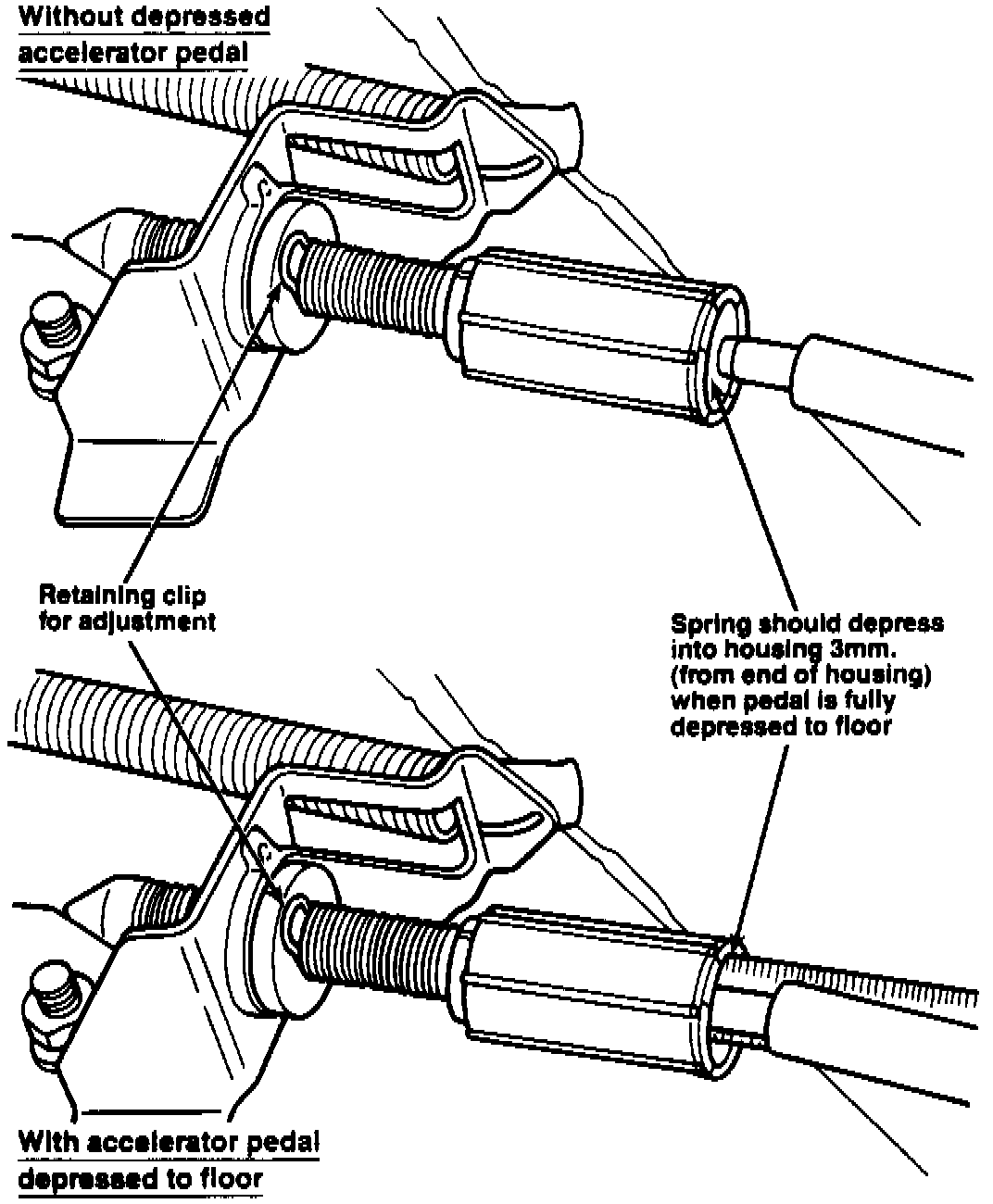 Without depressed accelerator pedal

Retaining clip for adjustment

Spring should depress into housing 3mm. (from end of housing) when pedal is fully depressed to floor

With accelerator pedal depressed to floor