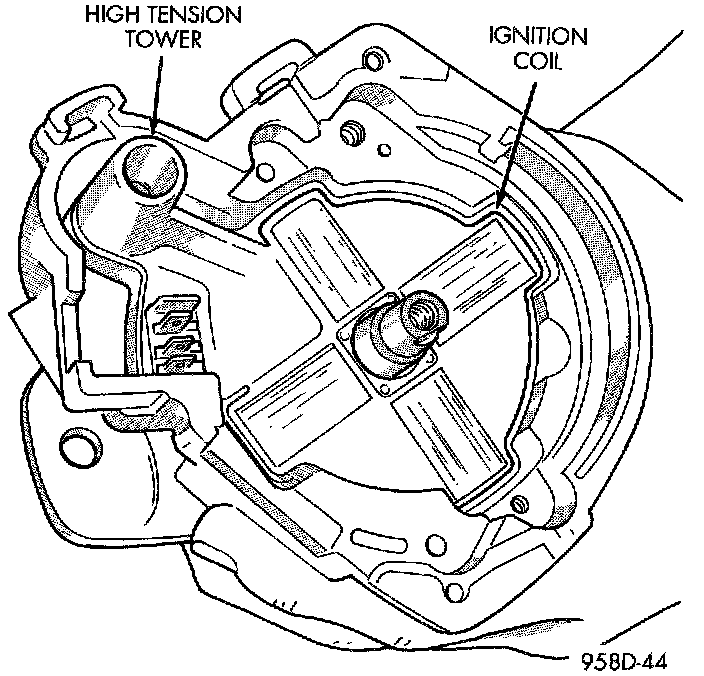 HIGH TENSION TOWER

IGNITION COIL

958D-44