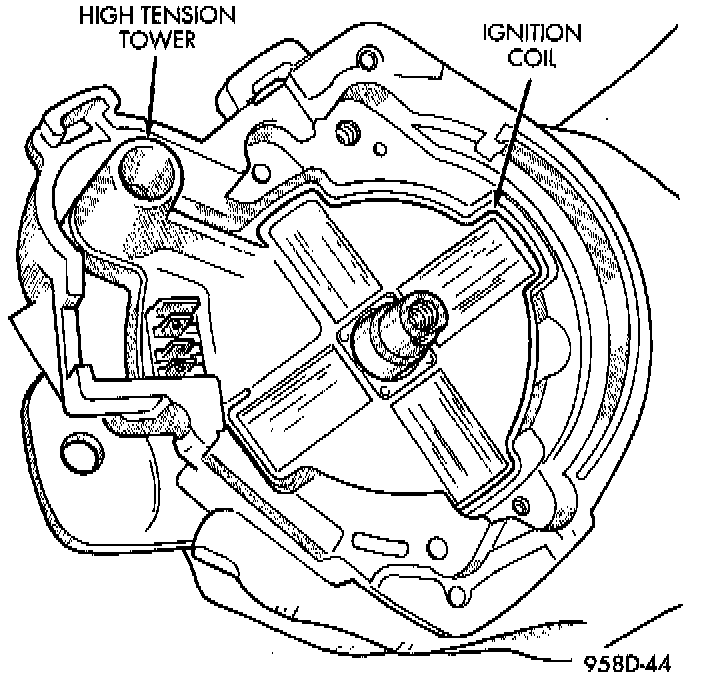 HIGH TENSION TOWER

IGNITION COIL

958D-44