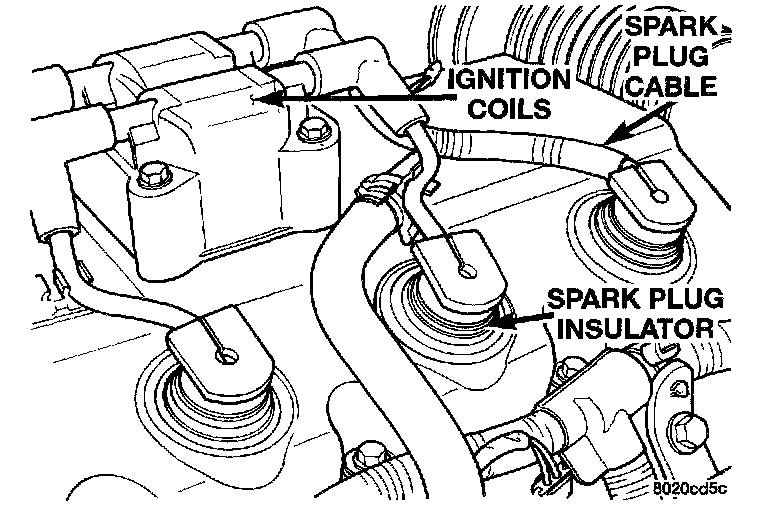 IGNITION COILS

SPARK PLUG CABLE

SPARK PLUG INSULATOR

8020cd5c