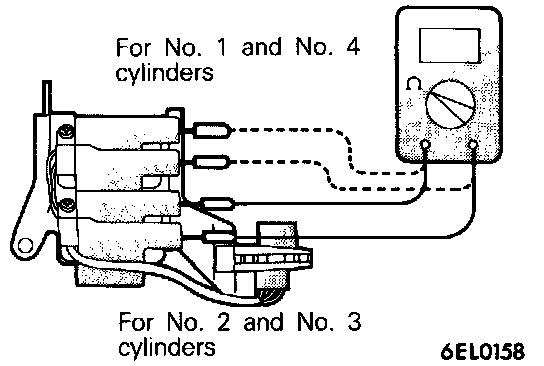 For No. 1 and No. 4 cylinders

Ω

For No. 2 and No. 3 cylinders

6EL0158