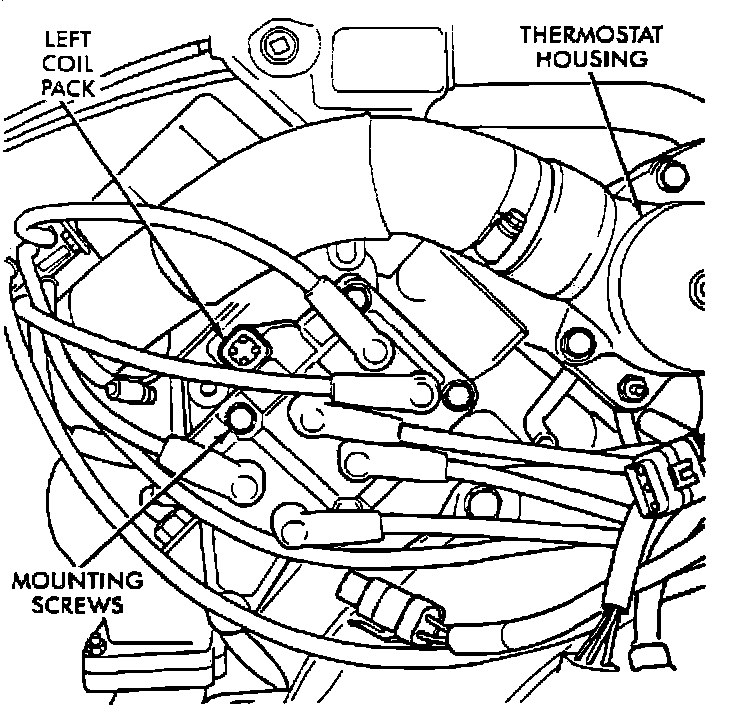 LEFT COIL PACK

THERMOSTAT HOUSING

MOUNTING SCREWS