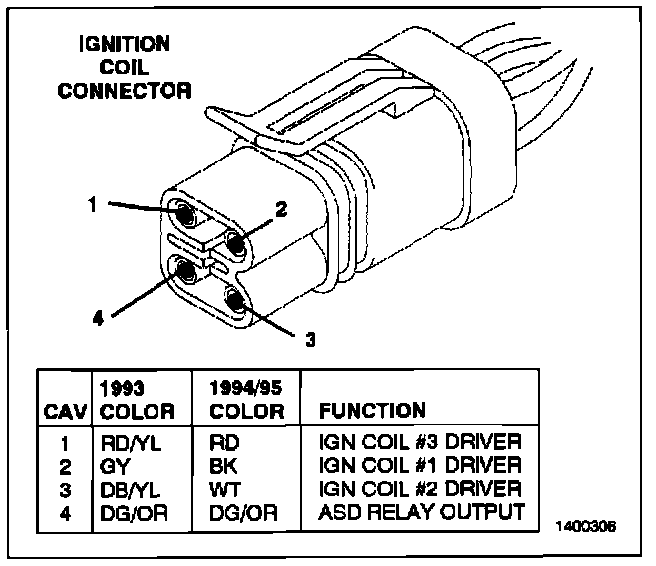 IGNITION COIL CONNECTOR

1

2

4

3

| CAV | 1993 COLOR | 1994/95 COLOR | FUNCTION |
|---|---|---|---|
| 1 | RD/YL | RD | IGN COIL #3 DRIVER |
| 2 | GY | BK | IGN COIL #1 DRIVER |
| 3 | DB/YL | WT | IGN COIL #2 DRIVER |
| 4 | DG/OR | DG/OR | ASD RELAY OUTPUT |

1400306