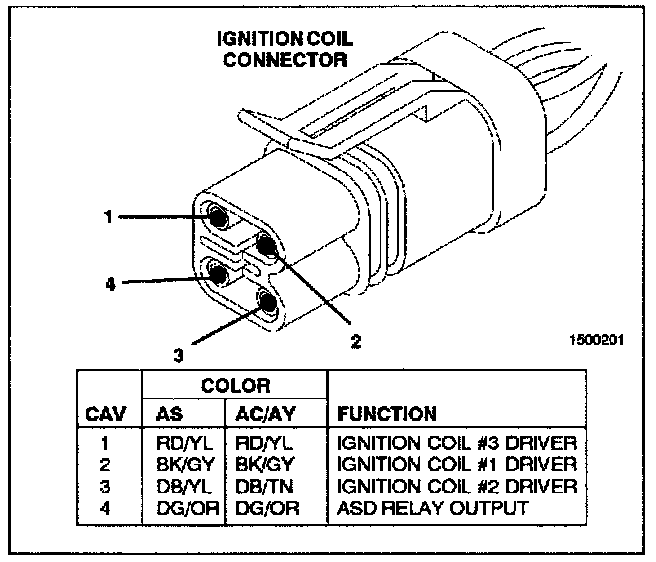 IGNITION COIL CONNECTOR

1

4

3

2

1500201

| CAV | COLOR AS | COLOR AC/AY | FUNCTION |
|---|---|---|---|
| 1 | RD/YL | RD/YL | IGNITION COIL #3 DRIVER |
| 2 | BK/GY | BK/GY | IGNITION COIL #1 DRIVER |
| 3 | DB/YL | DB/TN | IGNITION COIL #2 DRIVER |
| 4 | DG/OR | DG/OR | ASD RELAY OUTPUT |