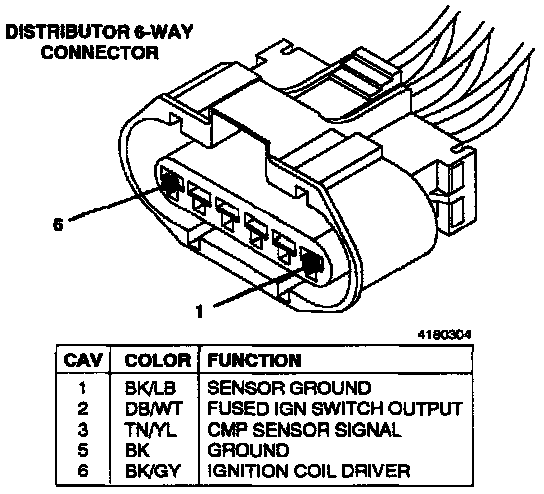 DISTRIBUTOR 6-WAY CONNECTOR

6

1

4180304

| CAV | COLOR | FUNCTION |
|---|---|---|
| 1 | BK/LB | SENSOR GROUND |
| 2 | DB/WT | FUSED IGN SWITCH OUTPUT |
| 3 | TN/YL | CMP SENSOR SIGNAL |
| 5 | BK | GROUND |
| 6 | BK/GY | IGNITION COIL DRIVER |